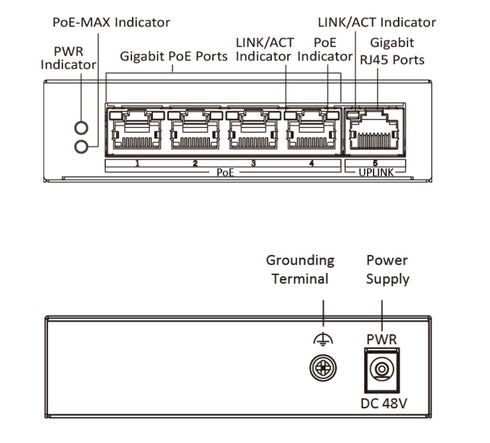 PoE-MAX Indicator

PWR Indicator

Gigabit PoE Ports

LINK/ACT Indicator

PoE Indicator

LINK/ACT Indicator

Gigabit RJ45 Ports

1

2

3

4

PoE

5

UPLINK

Grounding Terminal

Power Supply

PWR

DC 48V